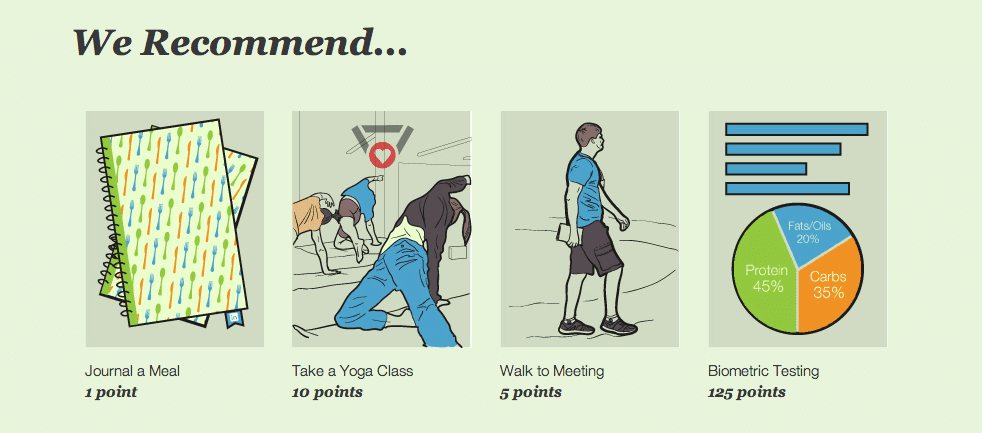 We Recommend...

Journal a Meal
1 point

Take a Yoga Class
10 points

Walk to Meeting
5 points

Fats/Oils
20%
Protein
45%
Carbs
35%

Biometric Testing
125 points